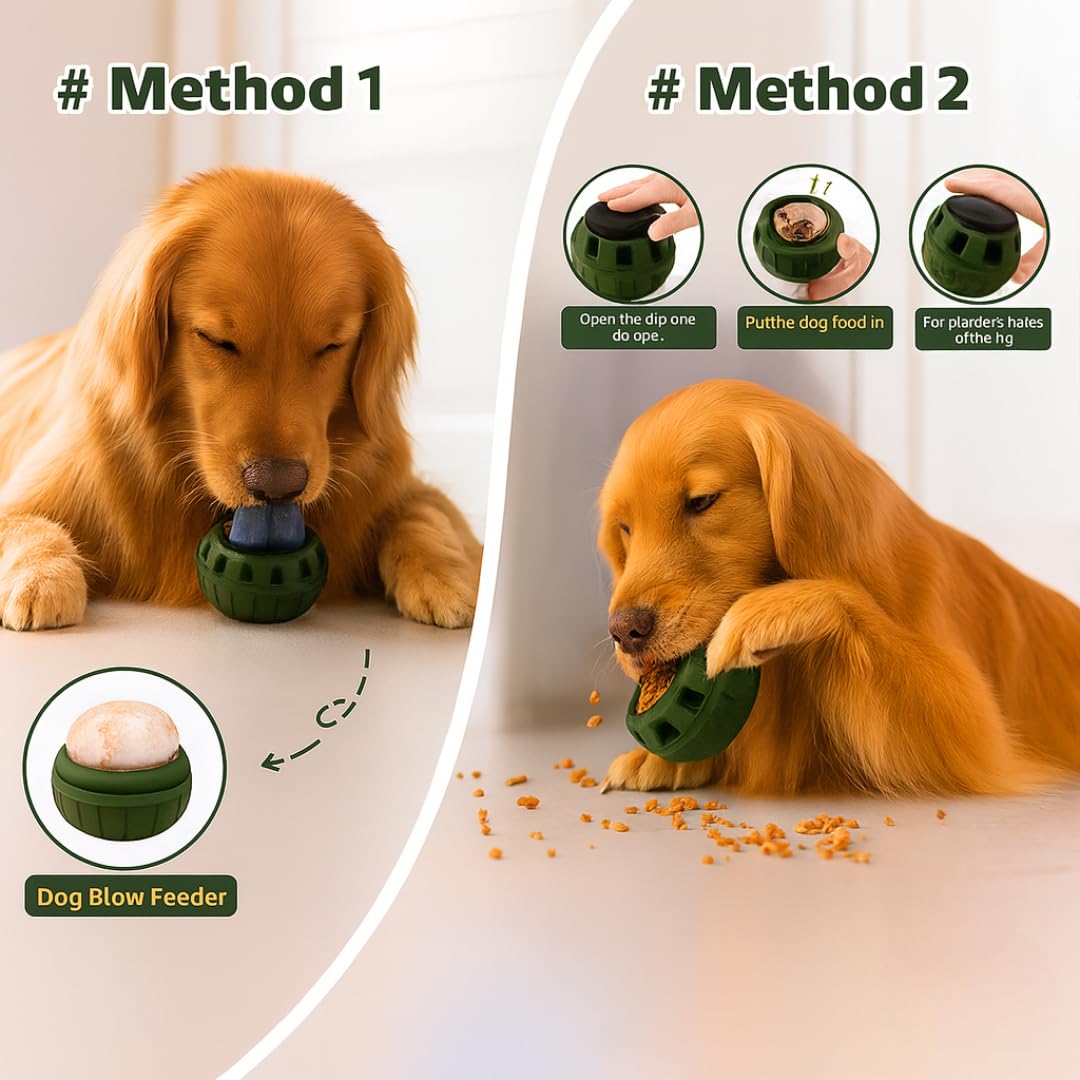 # Method 1

Dog Blow Feeder

# Method 2

Open the dip one do ope.

Putthe dog food in

For plarder's hates ofthe hg