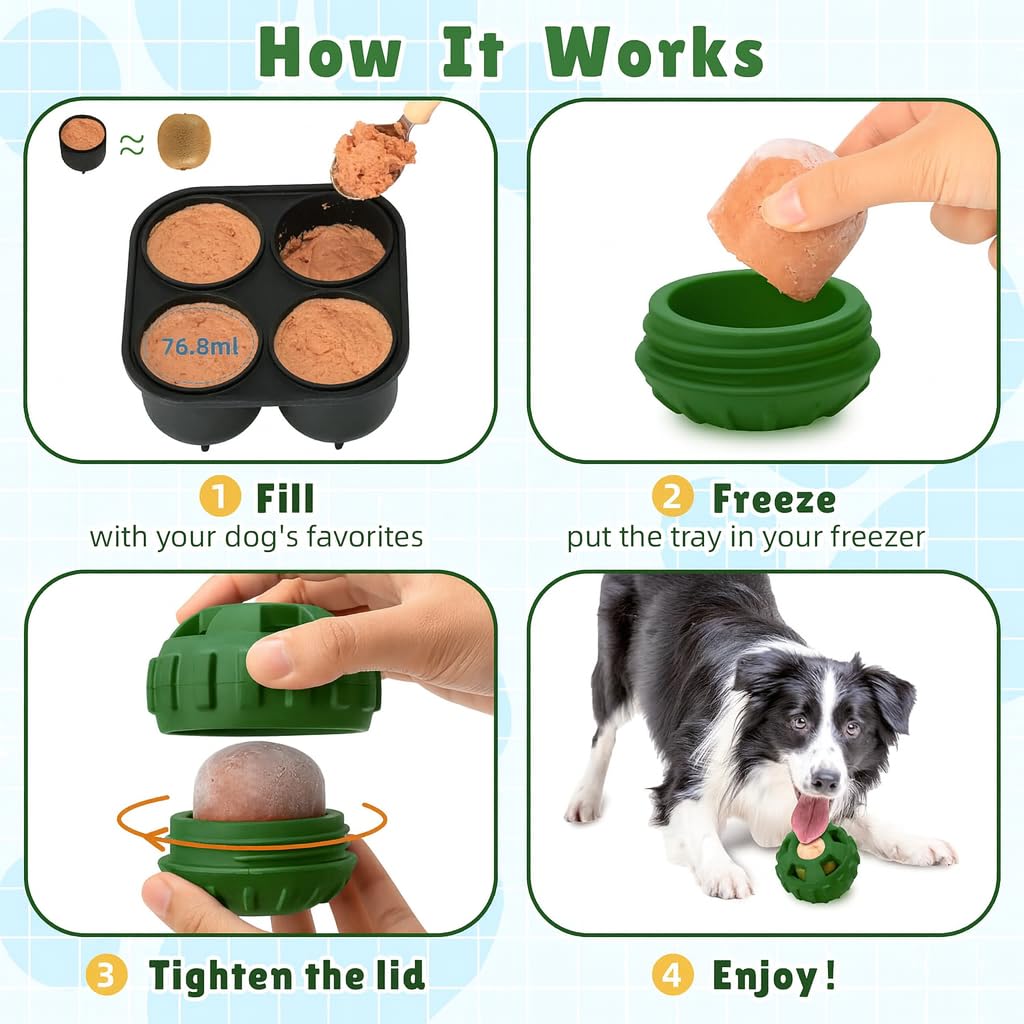 How It Works

≈

76.8ml

1 Fill
with your dog's favorites

2 Freeze
put the tray in your freezer

3 Tighten the lid

4 Enjoy!